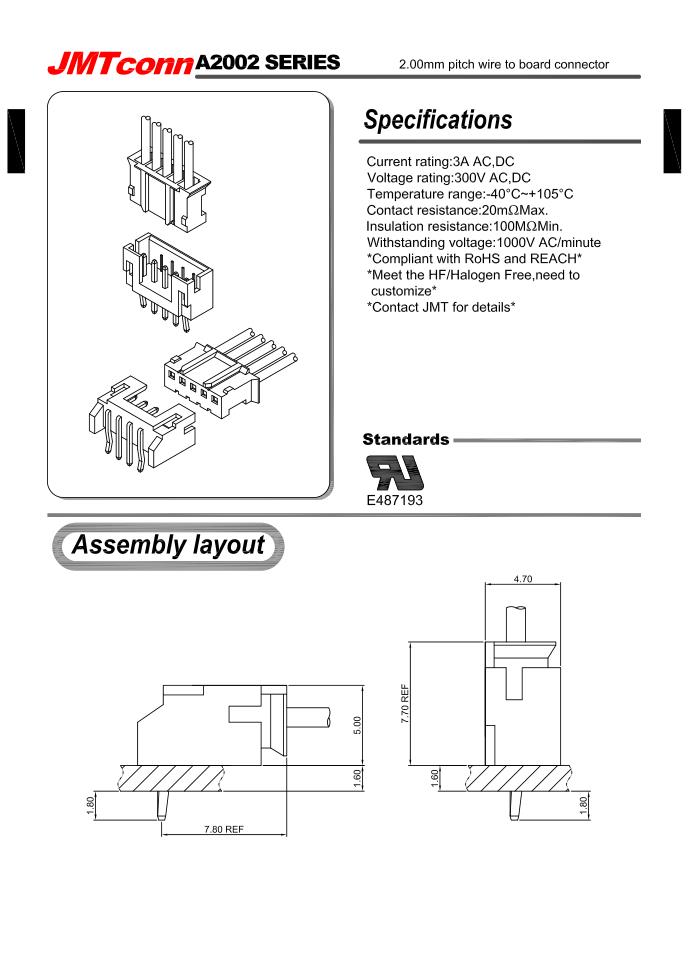 JMTconn A2002 SERIES

2.00mm pitch wire to board connector

Specifications

Current rating:3A AC,DC
Voltage rating:300V AC,DC
Temperature range:-40°C~+105°C
Contact resistance:20mΩMax.
Insulation resistance:100MΩMin.
Withstanding voltage:1000V AC/minute
*Compliant with RoHS and REACH*
*Meet the HF/Halogen Free,need to customize*
*Contact JMT for details*

Standards

E487193

Assembly layout

5.00
1.60
1.80
7.80 REF
4.70
7.70 REF
1.60
1.80