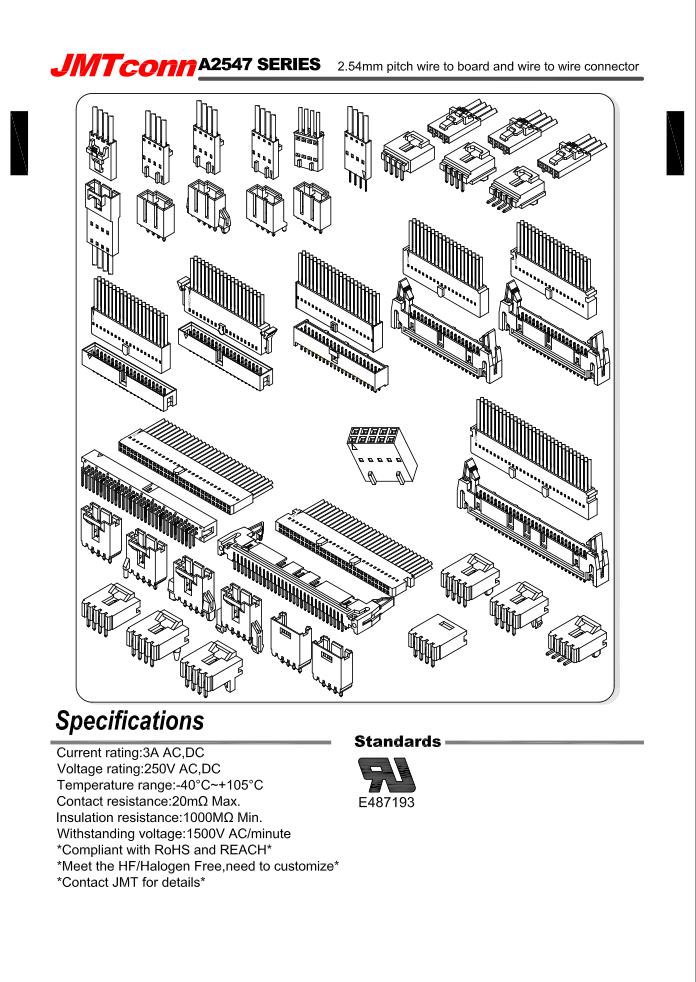 JMTconn A2547 SERIES 2.54mm pitch wire to board and wire to wire connector

Specifications

Current rating:3A AC,DC
Voltage rating:250V AC,DC
Temperature range:-40°C~+105°C
Contact resistance:20mΩ Max.
Insulation resistance:1000MΩ Min.
Withstanding voltage:1500V AC/minute
*Compliant with RoHS and REACH*
*Meet the HF/Halogen Free,need to customize*
*Contact JMT for details*

Standards

E487193