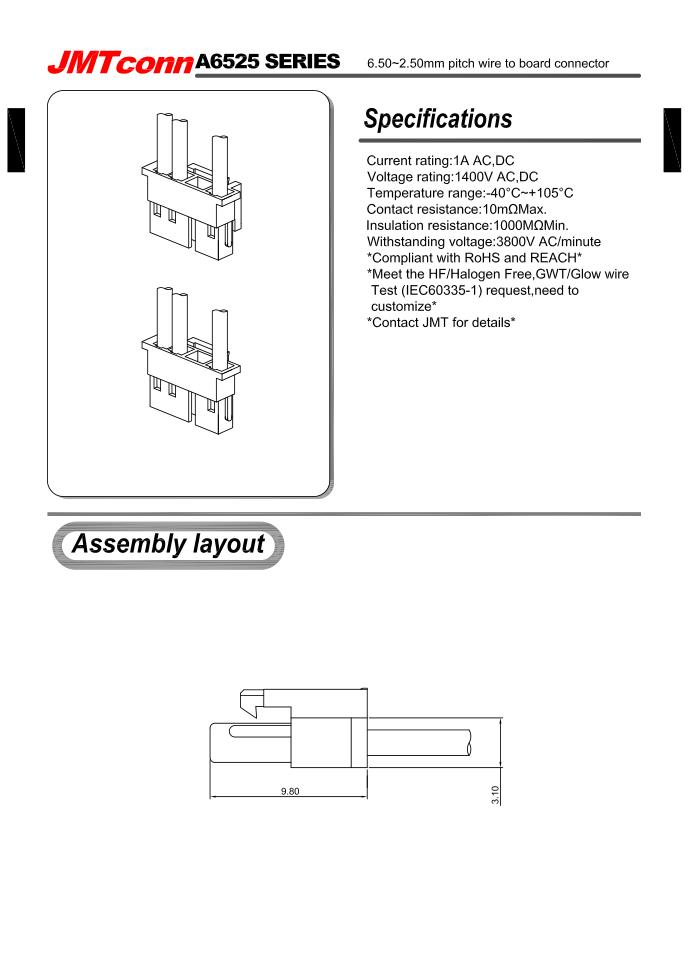 JMTconn A6525 SERIES 6.50~2.50mm pitch wire to board connector

Specifications

Current rating:1A AC,DC
Voltage rating:1400V AC,DC
Temperature range:-40°C~+105°C
Contact resistance:10mΩMax.
Insulation resistance:1000MΩMin.
Withstanding voltage:3800V AC/minute
*Compliant with RoHS and REACH*
*Meet the HF/Halogen Free,GWT/Glow wire Test (IEC60335-1) request,need to customize*
*Contact JMT for details*

Assembly layout

9.80
3.10