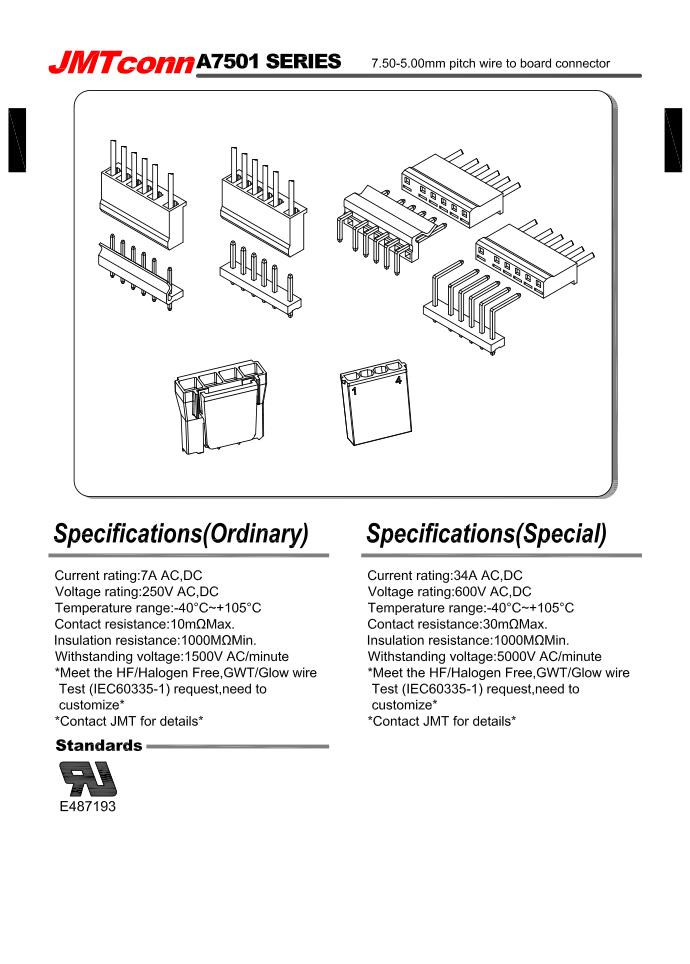 JMTconn A7501 SERIES 7.50-5.00mm pitch wire to board connector

1 4

Specifications(Ordinary)

Current rating:7A AC,DC
Voltage rating:250V AC,DC
Temperature range:-40°C~+105°C
Contact resistance:10mΩMax.
Insulation resistance:1000MΩMin.
Withstanding voltage:1500V AC/minute
*Meet the HF/Halogen Free,GWT/Glow wire Test (IEC60335-1) request,need to customize*
*Contact JMT for details*

Standards

E487193

Specifications(Special)

Current rating:34A AC,DC
Voltage rating:600V AC,DC
Temperature range:-40°C~+105°C
Contact resistance:30mΩMax.
Insulation resistance:1000MΩMin.
Withstanding voltage:5000V AC/minute
*Meet the HF/Halogen Free,GWT/Glow wire Test (IEC60335-1) request,need to customize*
*Contact JMT for details*