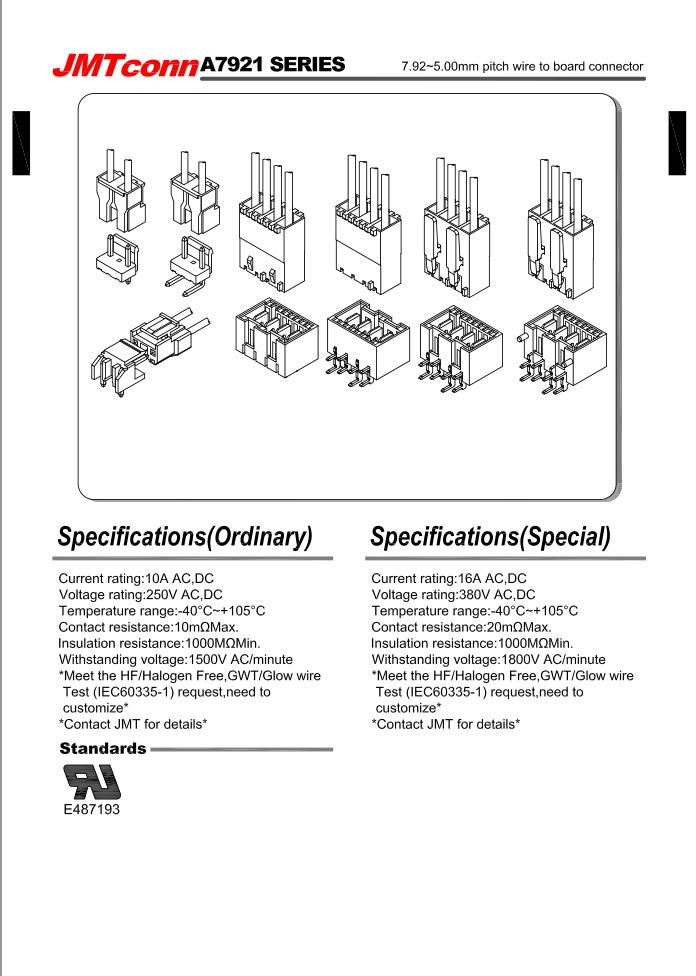 JMTconn A7921 SERIES 7.92~5.00mm pitch wire to board connector

Specifications(Ordinary)

Current rating:10A AC,DC
Voltage rating:250V AC,DC
Temperature range:-40°C~+105°C
Contact resistance:10mΩMax.
Insulation resistance:1000MΩMin.
Withstanding voltage:1500V AC/minute
*Meet the HF/Halogen Free,GWT/Glow wire Test (IEC60335-1) request,need to customize*
*Contact JMT for details*

Standards

E487193

Specifications(Special)

Current rating:16A AC,DC
Voltage rating:380V AC,DC
Temperature range:-40°C~+105°C
Contact resistance:20mΩMax.
Insulation resistance:1000MΩMin.
Withstanding voltage:1800V AC/minute
*Meet the HF/Halogen Free,GWT/Glow wire Test (IEC60335-1) request,need to customize*
*Contact JMT for details*